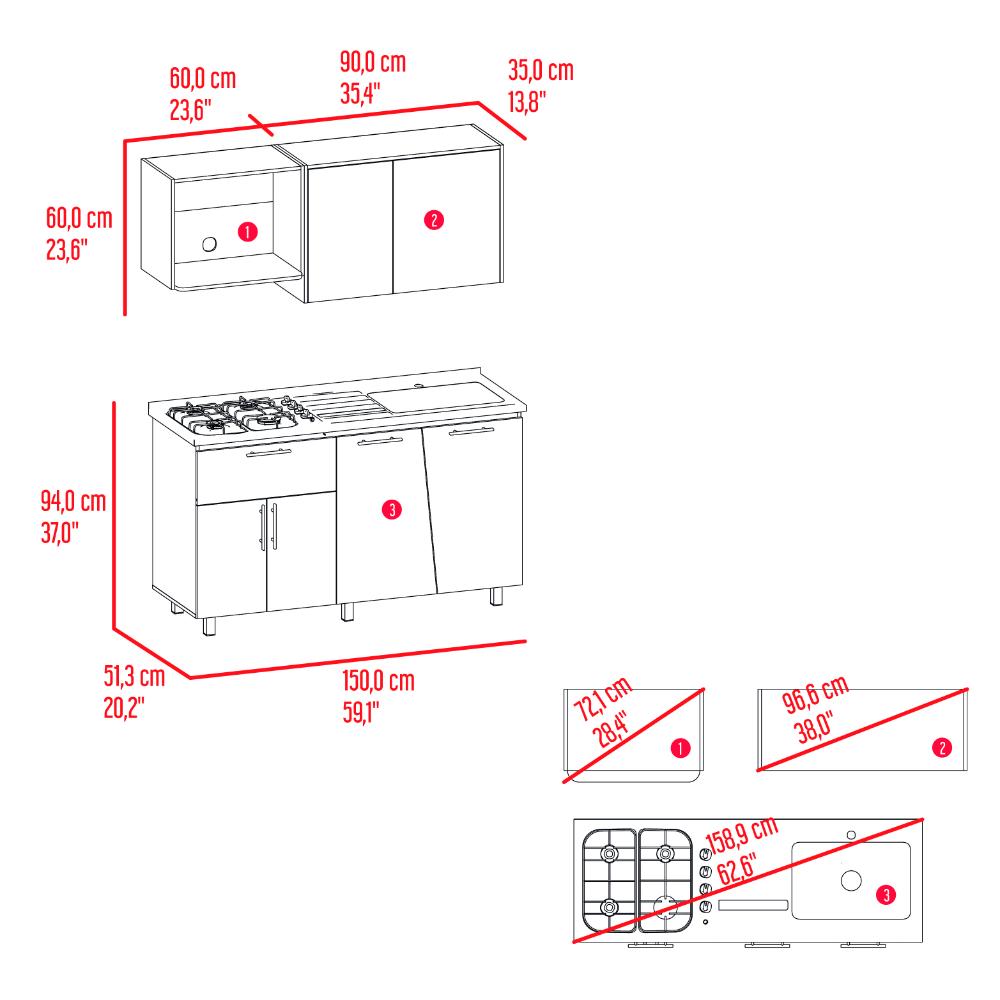 60,0 cm
23,6"
90,0 cm
35,4"
35,0 cm
13,8"
60,0 cm
23,6"
1
2
94,0 cm
37,0"
3
51,3 cm
20,2"
150,0 cm
59,1"
72,1 cm
28,4"
1
96,6 cm
38,0"
2
158,9 cm
62,6"
3